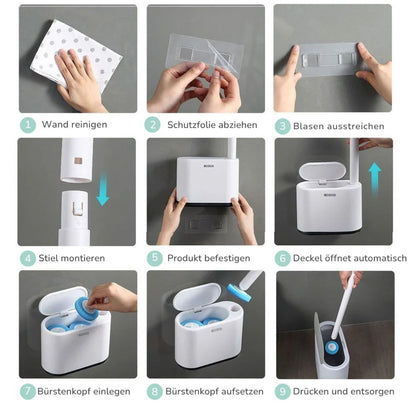 1 Wand reinigen

2 Schutzfolie abziehen

3 Blasen ausstreichen

4 Stiel montieren

5 Produkt befestigen

6 Deckel öffnet automatisch

7 Bürstenkopf einlegen

8 Bürstenkopf aufsetzen

9 Drücken und entsorgen